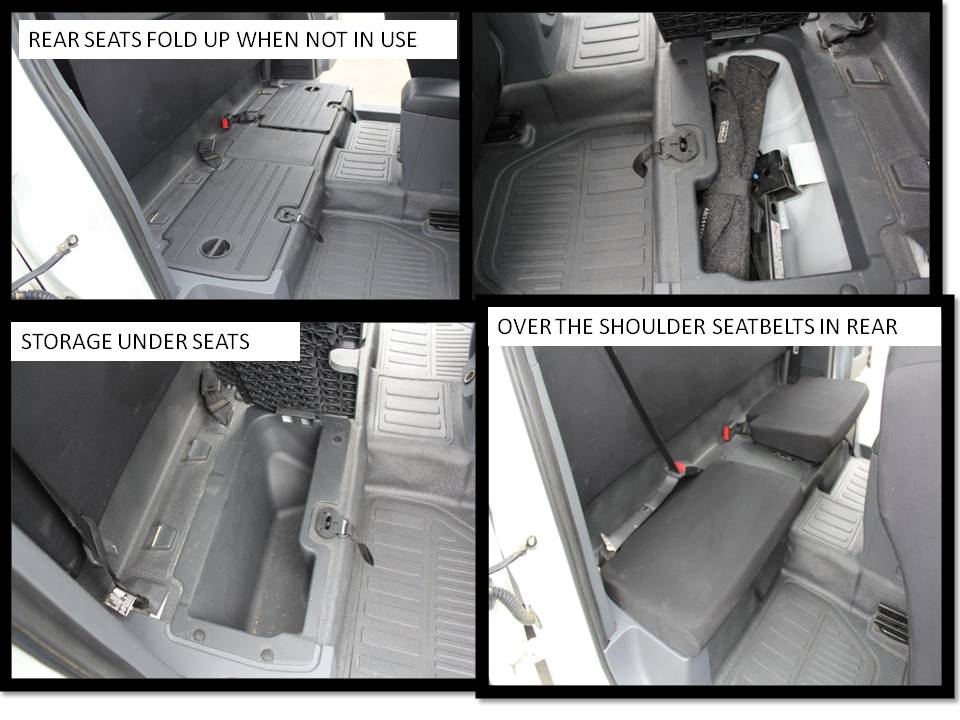 REAR SEATS FOLD UP WHEN NOT IN USE

STORAGE UNDER SEATS

OVER THE SHOULDER SEATBELTS IN REAR